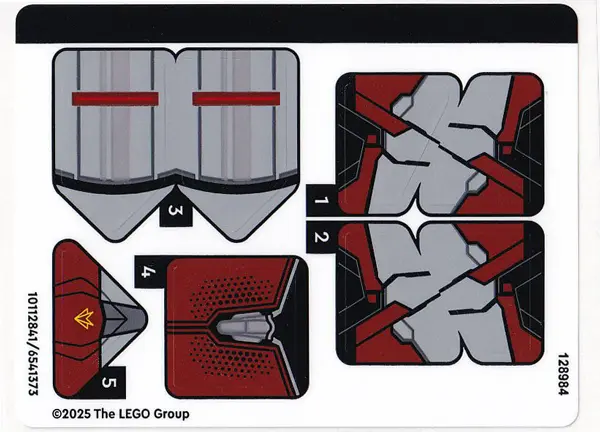 3
1
2
4
5
10112841/6541373
128984
©2025 The LEGO Group